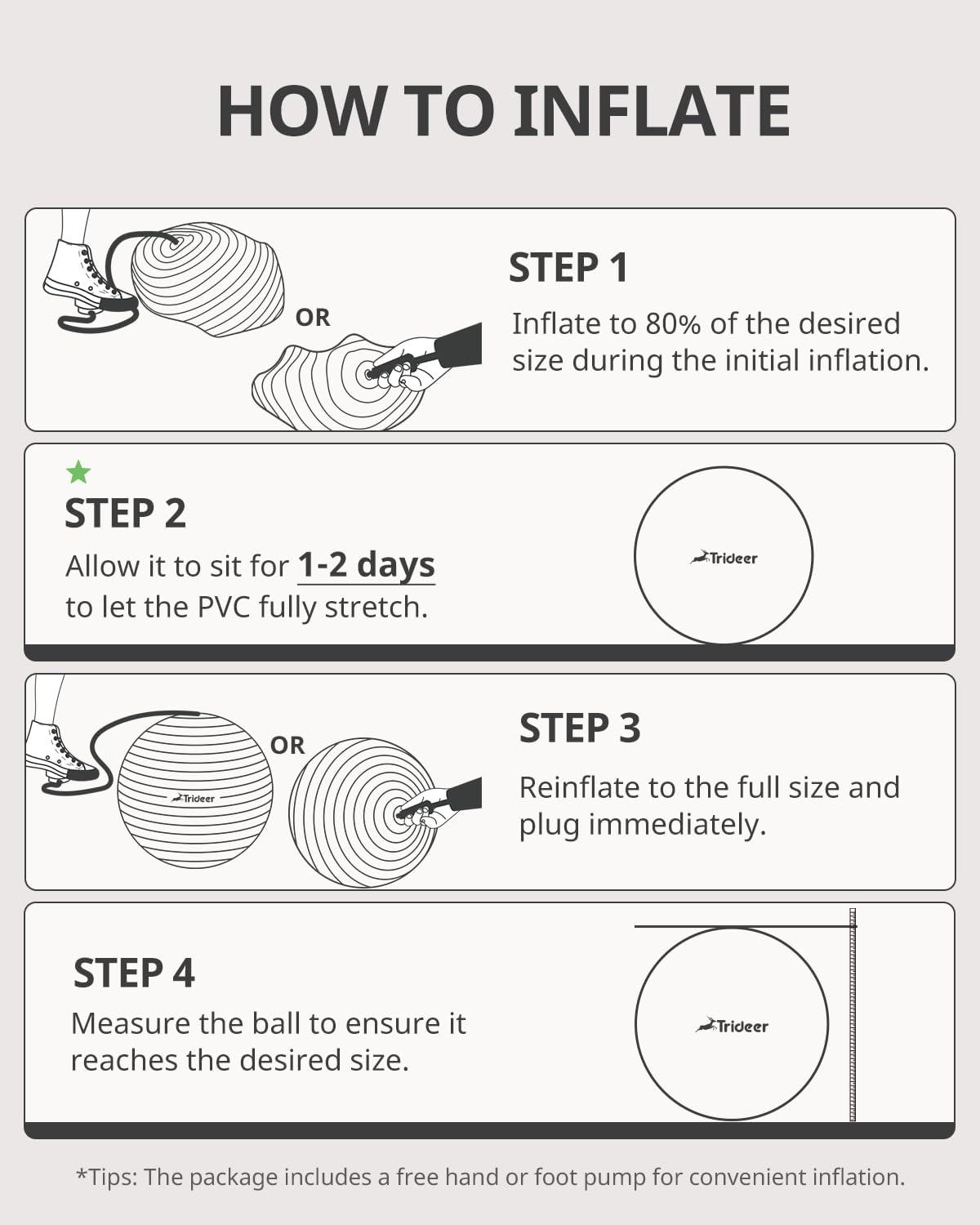 HOW TO INFLATE

OR

STEP 1

Inflate to 80% of the desired size during the initial inflation.

STEP 2

Allow it to sit for 1-2 days to let the PVC fully stretch.

Trideer

OR

Trideer

STEP 3

Reinflate to the full size and plug immediately.

STEP 4

Measure the ball to ensure it reaches the desired size.

Trideer

*Tips: The package includes a free hand or foot pump for convenient inflation.