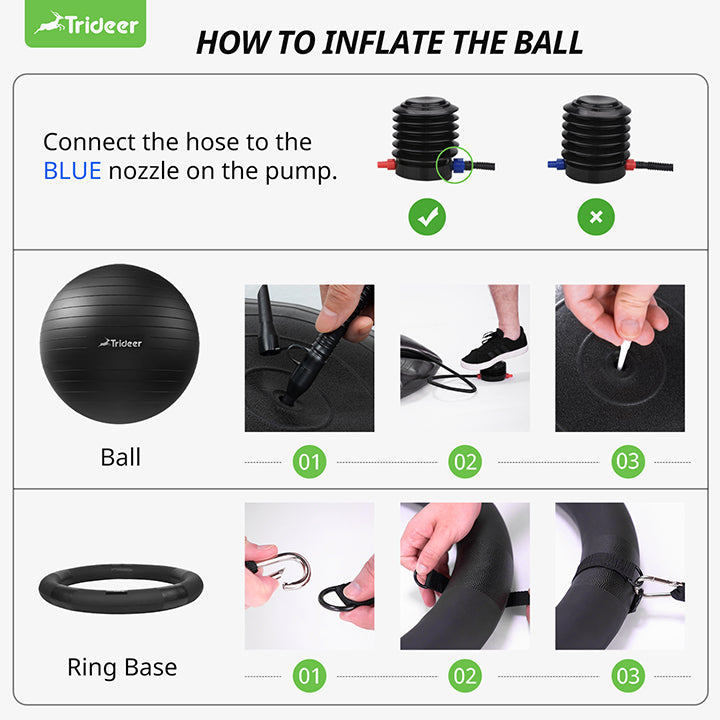 Trideer

HOW TO INFLATE THE BALL

Connect the hose to the BLUE nozzle on the pump.

Trideer

Ball

01

02

03

Ring Base

01

02

03