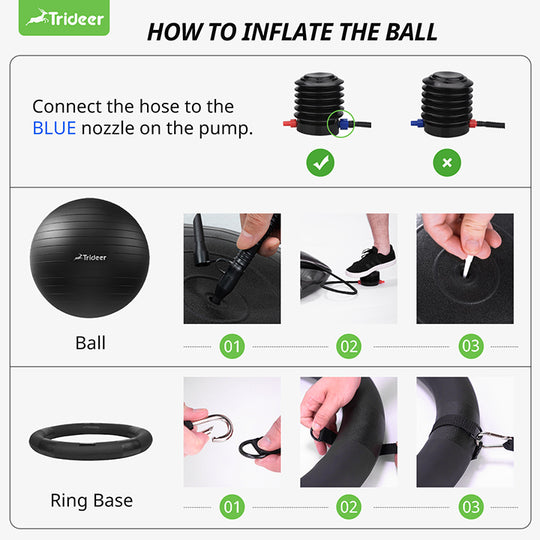 Trideer

HOW TO INFLATE THE BALL

Connect the hose to the BLUE nozzle on the pump.

Trideer

Ball

01 02 03

Ring Base

01 02 03