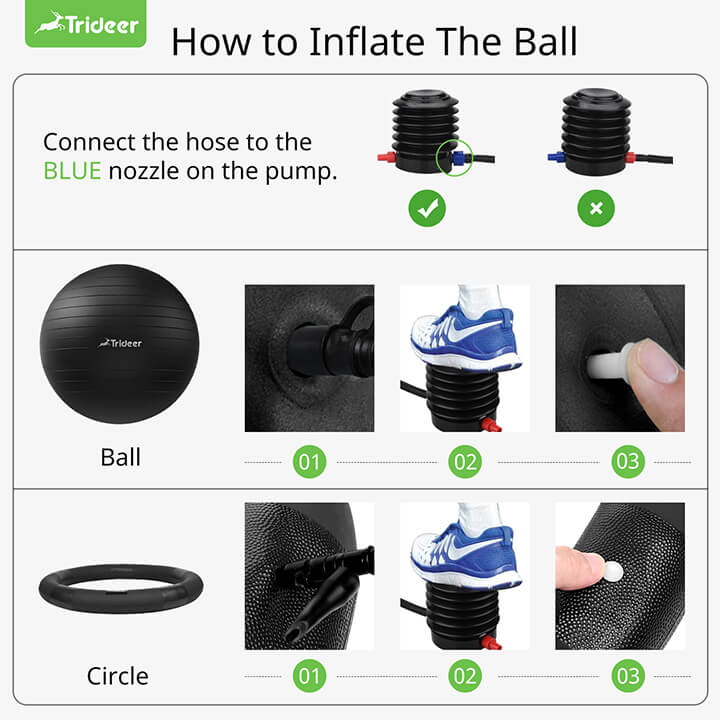 Trideer

How to Inflate The Ball

Connect the hose to the BLUE nozzle on the pump.

Trideer

Ball

01

02

03

Circle

01

02

03