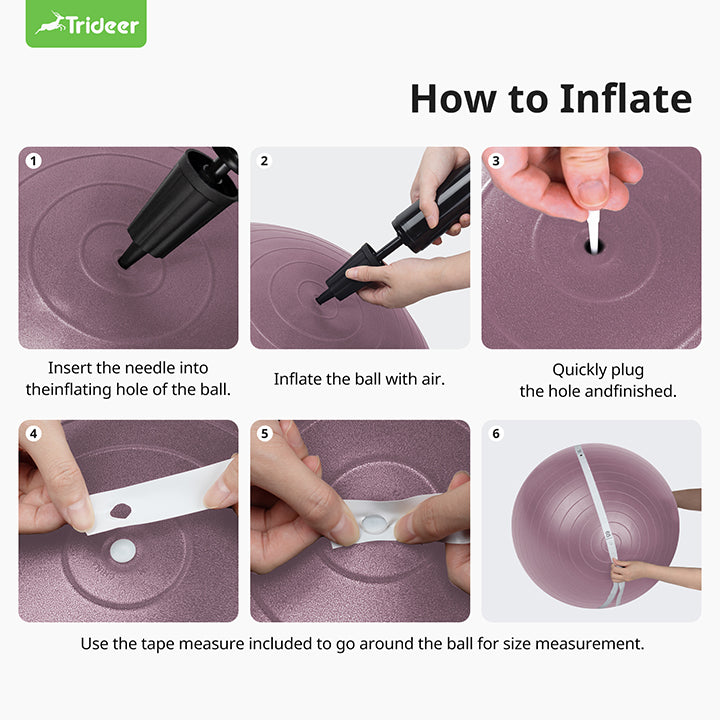 Trideer

How to Inflate

1

Insert the needle into theinflating hole of the ball.

2

Inflate the ball with air.

3

Quickly plug the hole andfinished.

4

5

6

Use the tape measure included to go around the ball for size measurement.