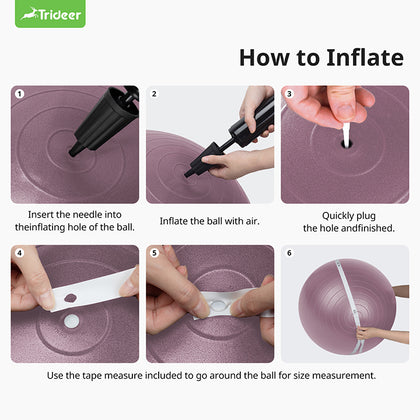 Trideer

How to Inflate

1

Insert the needle into theinflating hole of the ball.

2

Inflate the ball with air.

3

Quickly plug the hole andfinished.

4

5

6

Use the tape measure included to go around the ball for size measurement.